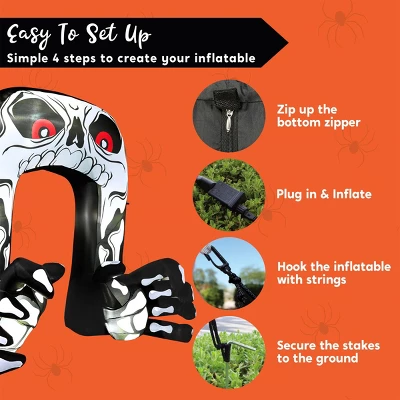 Easy To Set Up
Simple 4 steps to create your inflatable

Zip up the bottom zipper

Plug in & Inflate

Hook the inflatable with strings

Secure the stakes to the ground