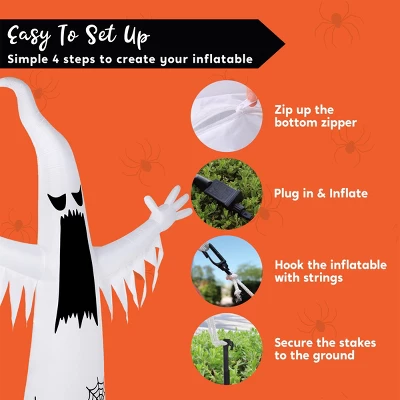 Easy To Set Up
Simple 4 steps to create your inflatable

Zip up the bottom zipper

Plug in & Inflate

Hook the inflatable with strings

Secure the stakes to the ground