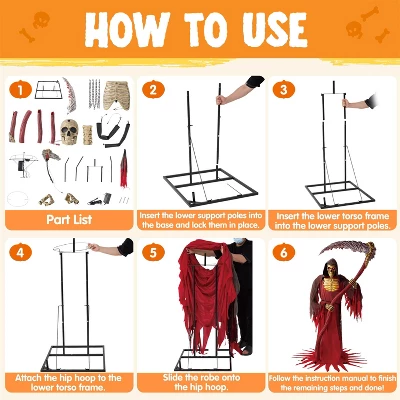 HOW TO USE

1

Part List

2

Insert the lower support poles into the base and lock them in place.

3

Insert the lower torso frame into the lower support poles.

4

Attach the hip hoop to the lower torso frame.

5

Slide the robe onto the hip hoop.

6

Follow the instruction manual to finish the remaining steps and done!