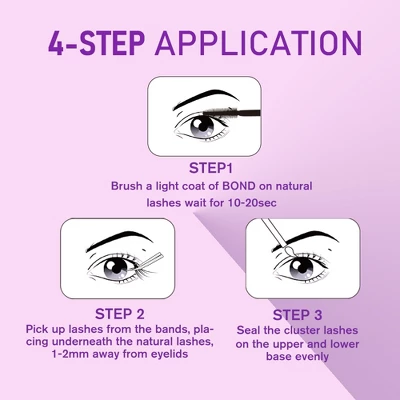 4-STEP APPLICATION

STEP1
Brush a light coat of BOND on natural lashes wait for 10-20sec

STEP 2
Pick up lashes from the bands, placing underneath the natural lashes, 1-2mm away from eyelids

STEP 3
Seal the cluster lashes on the upper and lower base evenly